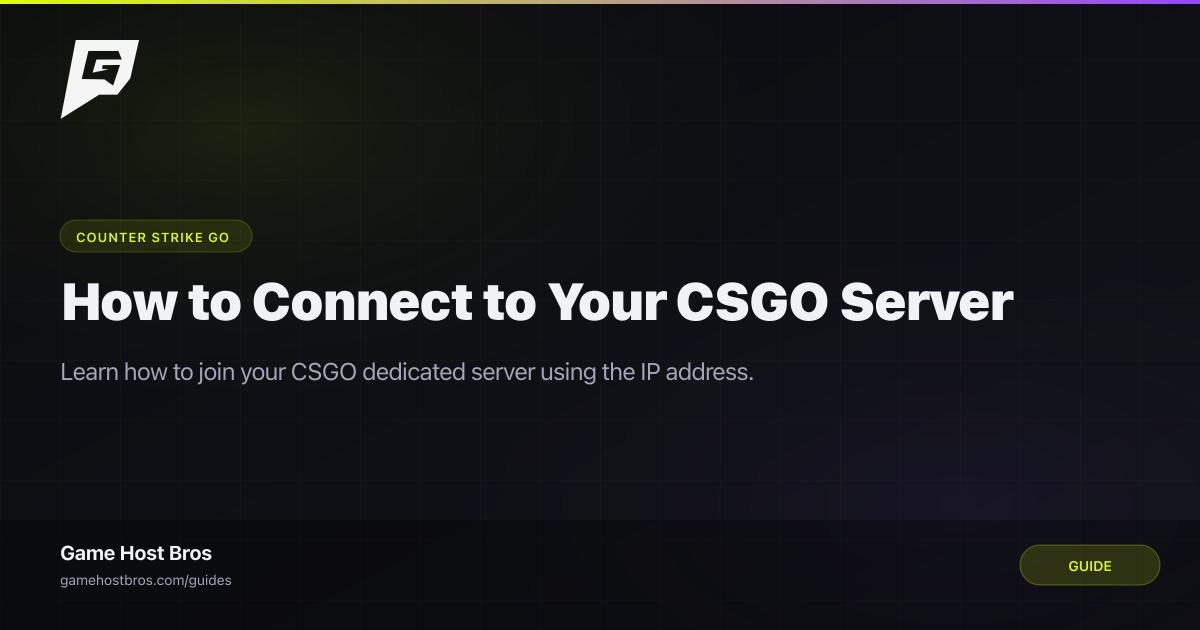 COUNTER STRIKE GO

How to Connect to Your CSGO Server

Learn how to join your CSGO dedicated server using the IP address.

Game Host Bros
gamehostbros.com/guides

GUIDE